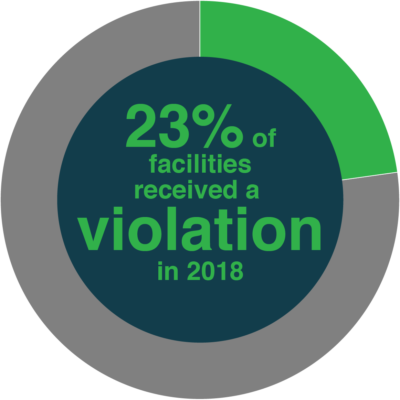 23% of facilities received a violation in 2018